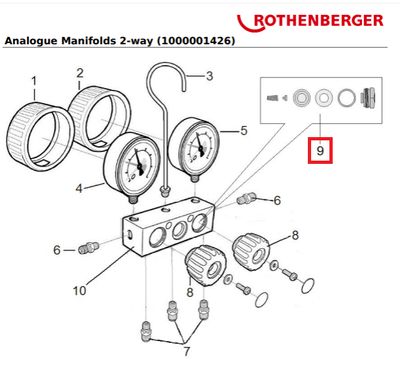 ROTHENBERGER

Analogue Manifolds 2-way (1000001426)

1
2
3
5
9
4
6
6
8
10
8
7